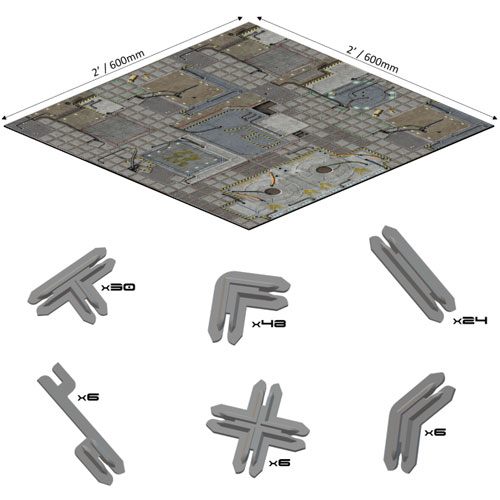 2' / 600mm

2' / 600mm

x30

x48

x24

x6

x6

x6